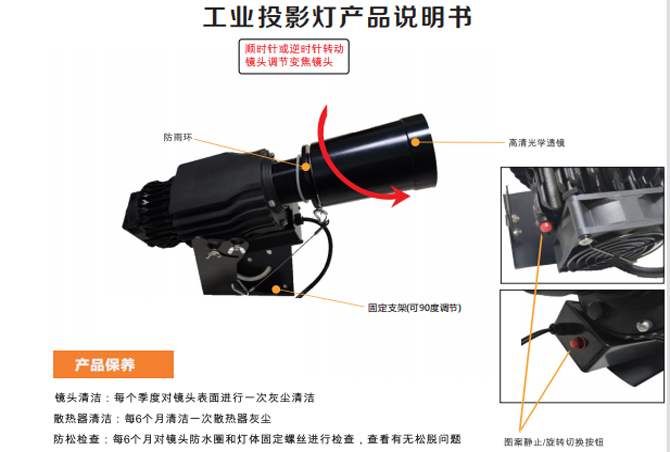 工业投影灯产品说明书

顺时针或逆时针转动
镜头调节变焦镜头

防雨环

高清光学透镜

固定支架(可90度调节)

产品保养

镜头清洁：每个季度对镜头表面进行一次灰尘清洁

散热器清洁：每6个月清洁一次散热器灰尘

防松检查：每6个月对镜头防水圈和灯体固定螺丝进行检查，查看有无松脱问题

图案静止/旋转切换按钮